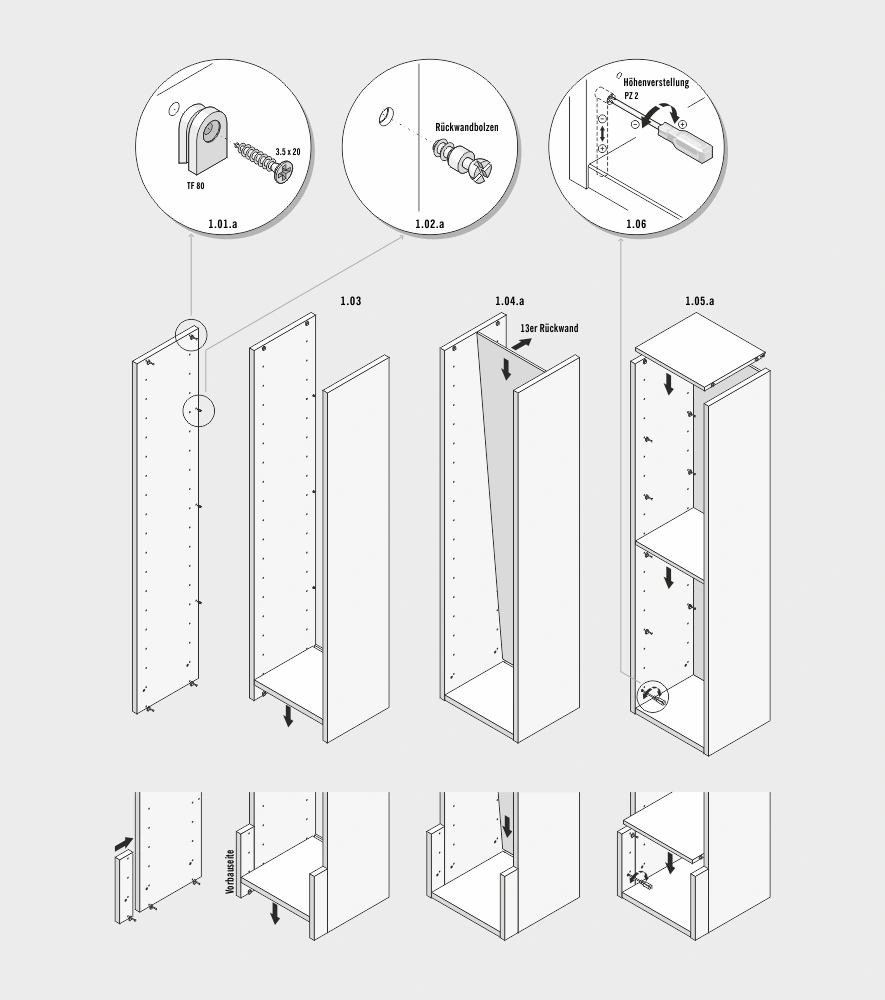 TF 80

3.5 x 20

1.01.a

Rückwandbolzen

1.02.a

Höhenverstellung
PZ 2

1.06

1.03

1.04.a

13er Rückwand

1.05.a

Vorbauseite