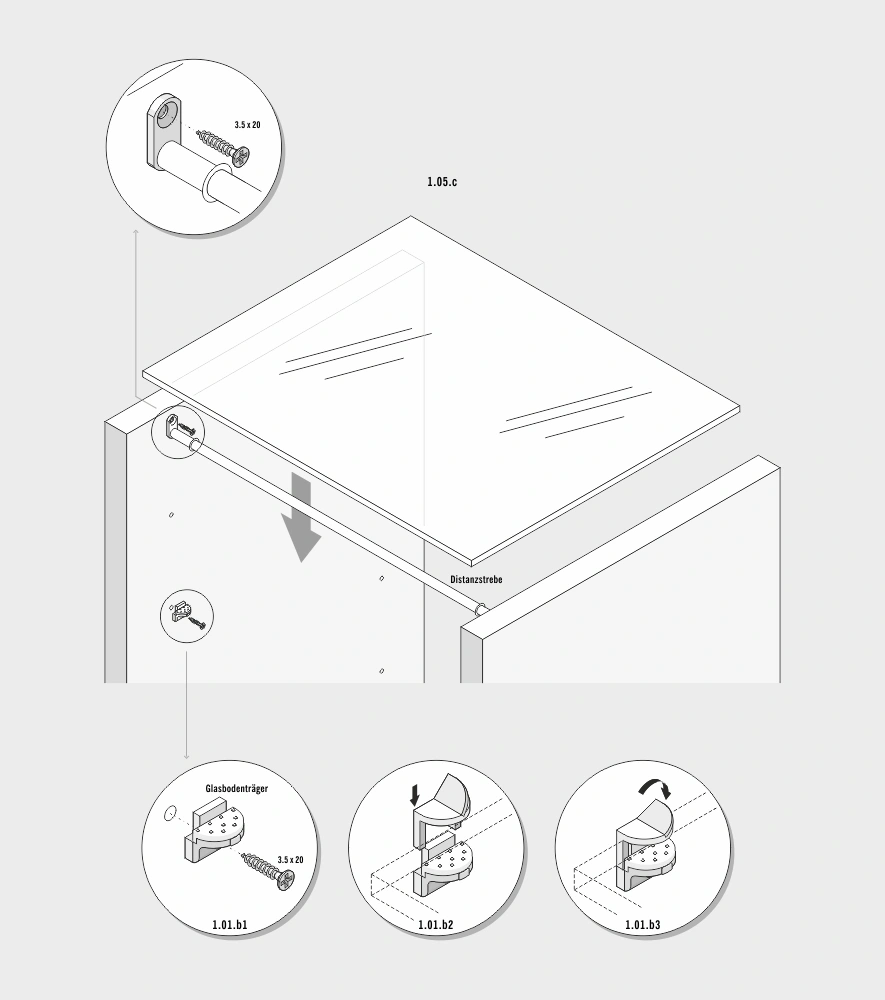 3.5 x 20

1.05.c

Distanzstrebe

Glasbodenträger

3.5 x 20

1.01.b1

1.01.b2

1.01.b3