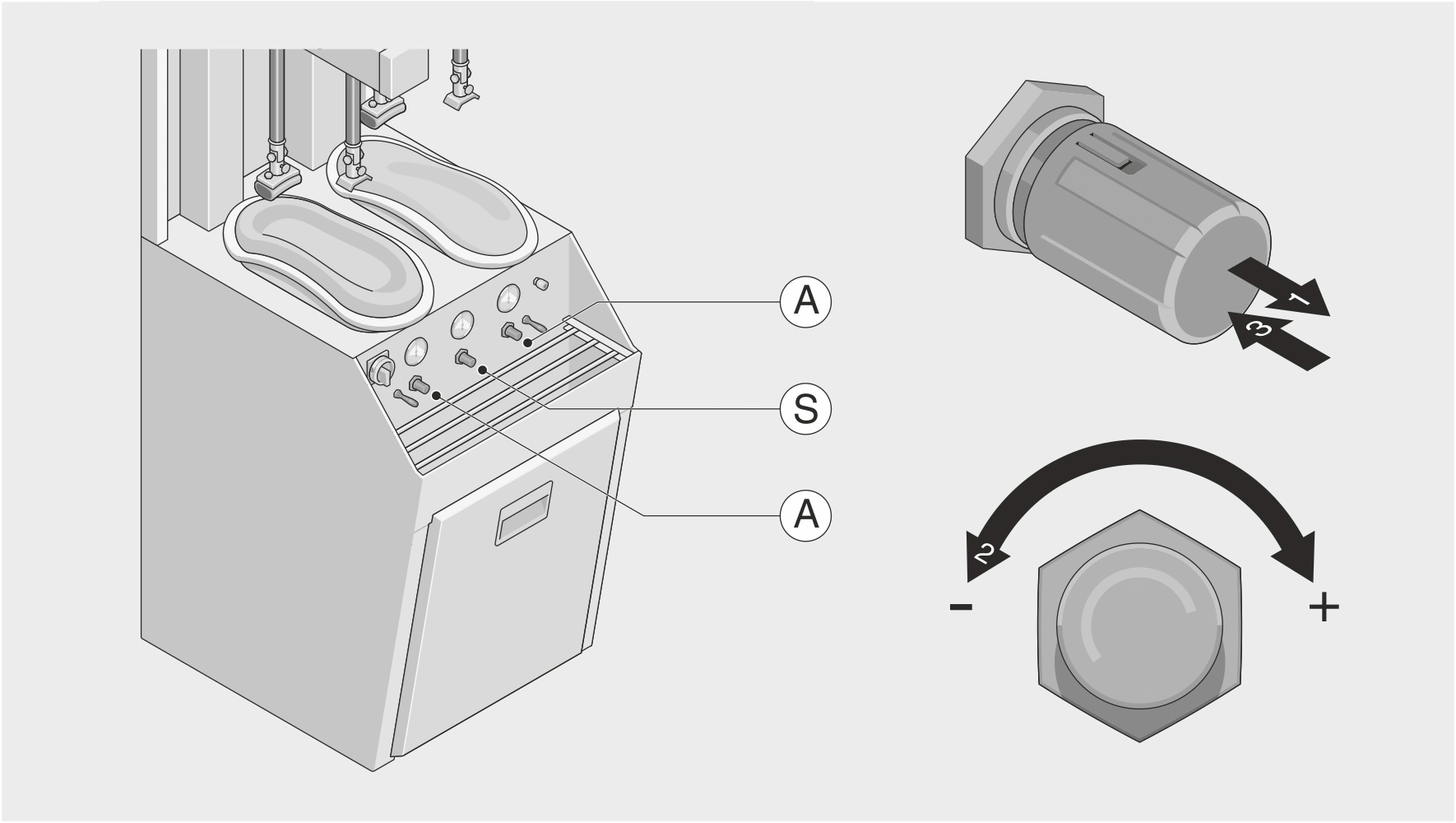 A
S
A
1
3
2
-
+