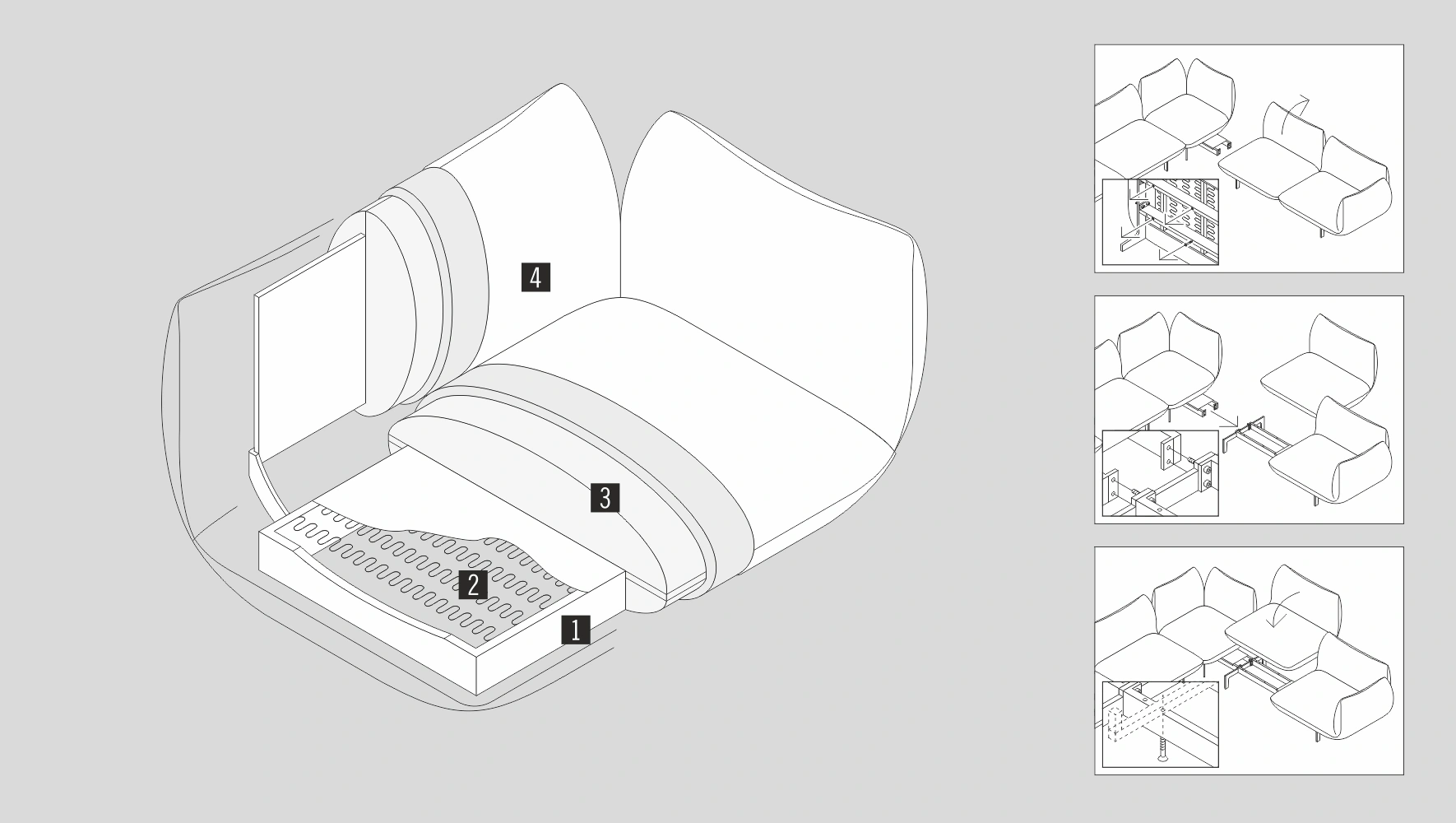 4

3

2

1