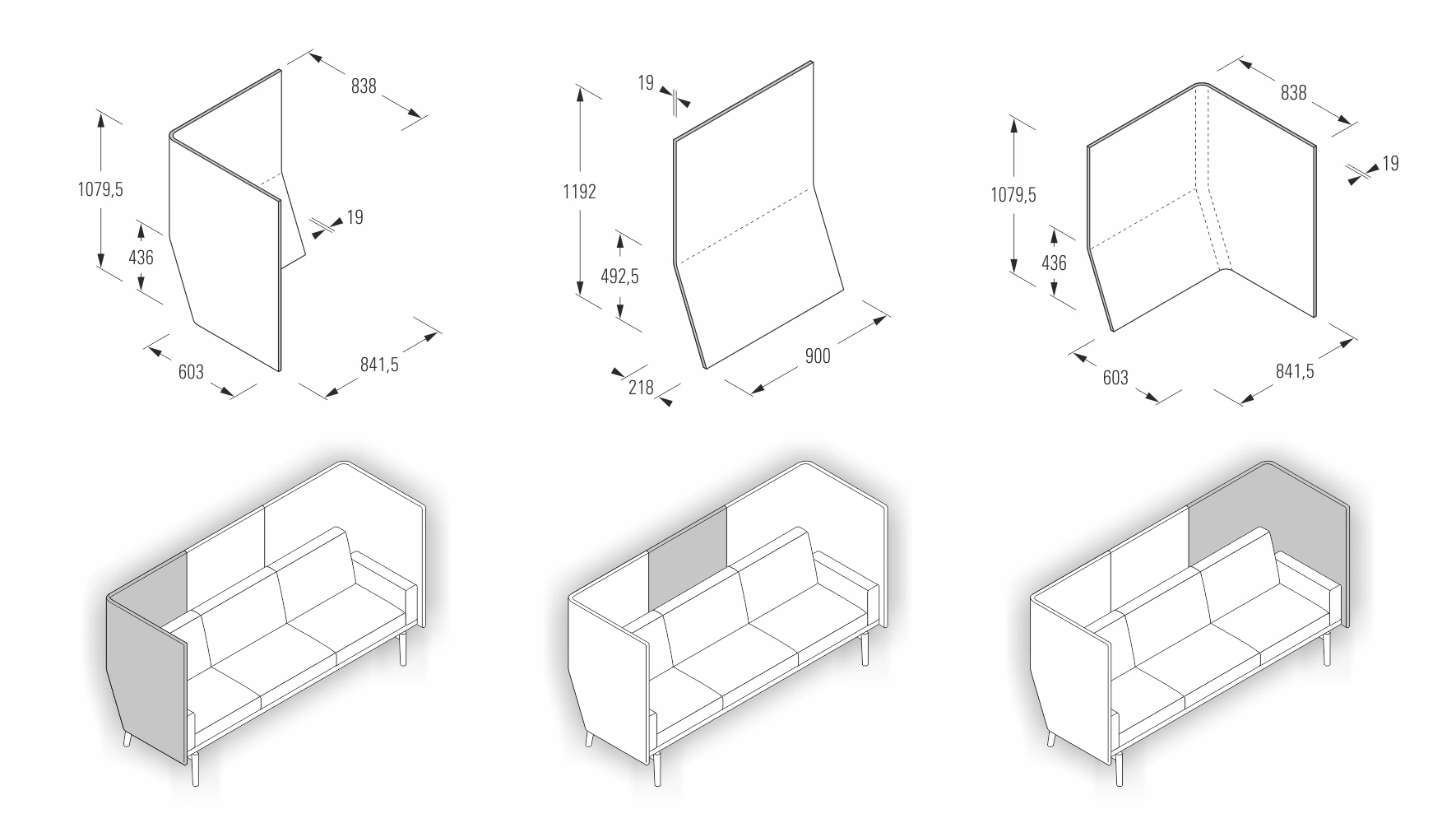 838
1079,5
19
436
603
841,5

19
1192
492,5
218
900

838
19
1079,5
436
603
841,5